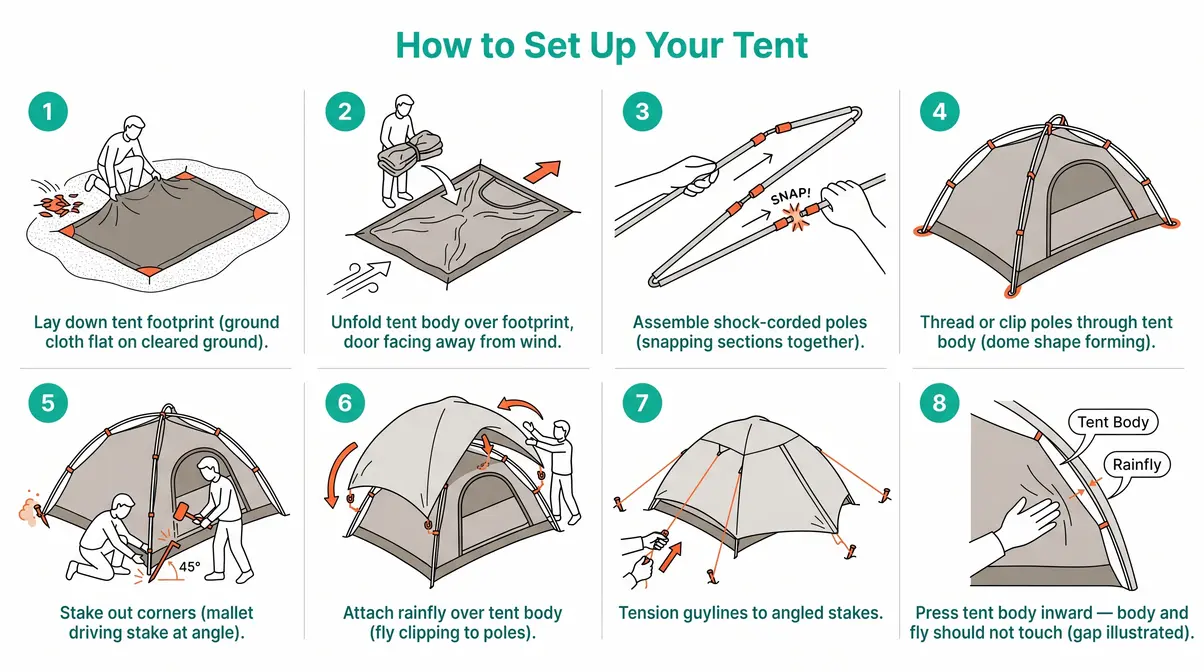 How to Set Up Your Tent

1

Lay down tent footprint (ground cloth flat on cleared ground).

2

Unfold tent body over footprint, door facing away from wind.

3

SNAP!

Assemble shock-corded poles (snapping sections together).

4

Thread or clip poles through tent body (dome shape forming).

5

45°

Stake out corners (mallet driving stake at angle).

6

Attach rainfly over tent body (fly clipping to poles).

7

Tension guylines to angled stakes.

8

Tent Body

Rainfly

Press tent body inward — body and fly should not touch (gap illustrated).