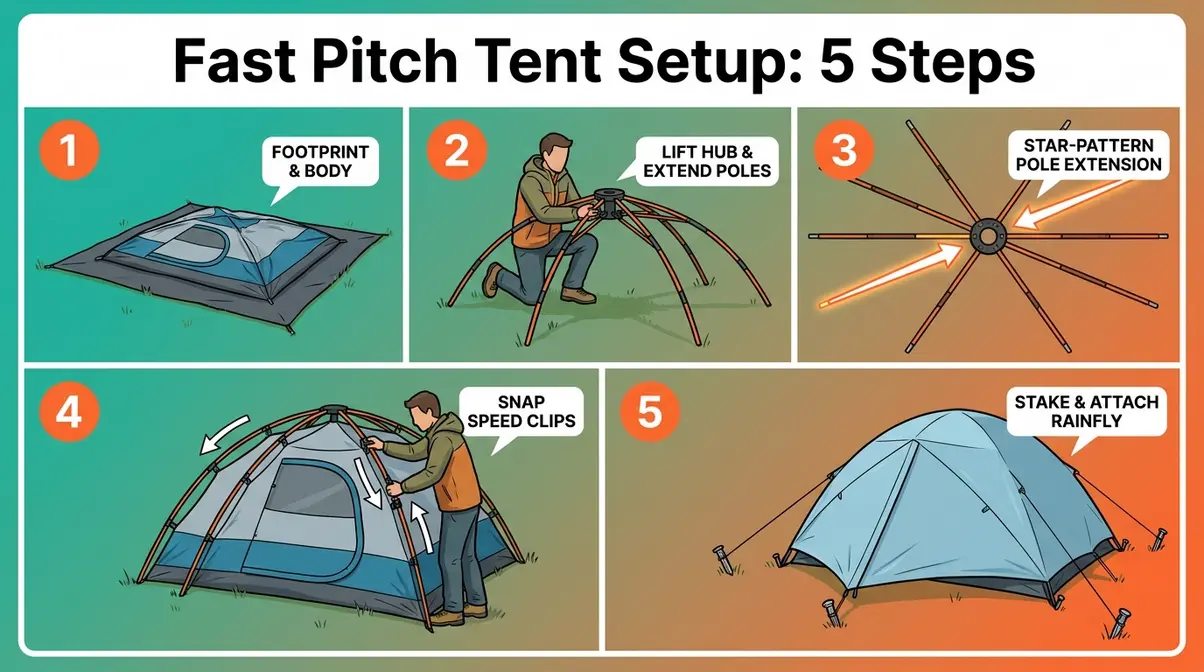 Fast Pitch Tent Setup: 5 Steps

1

FOOTPRINT & BODY

2

LIFT HUB & EXTEND POLES

3

STAR-PATTERN POLE EXTENSION

4

SNAP SPEED CLIPS

5

STAKE & ATTACH RAINFLY