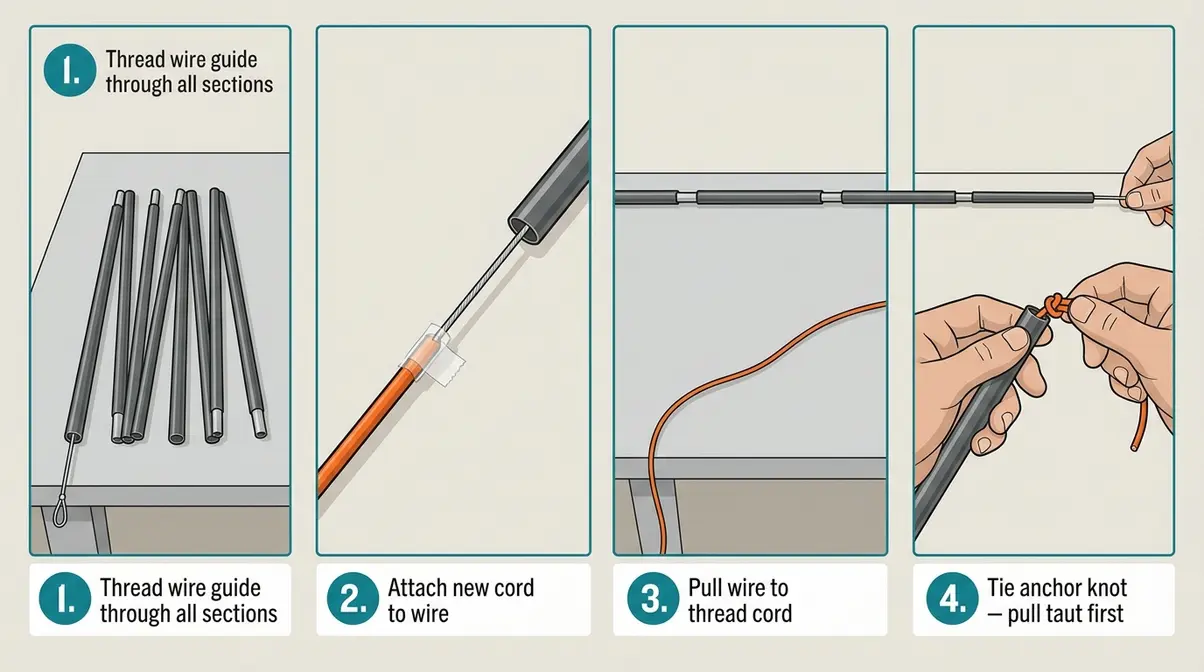 1. Thread wire guide through all sections

1. Thread wire guide through all sections

2. Attach new cord to wire

3. Pull wire to thread cord

4. Tie anchor knot — pull taut first