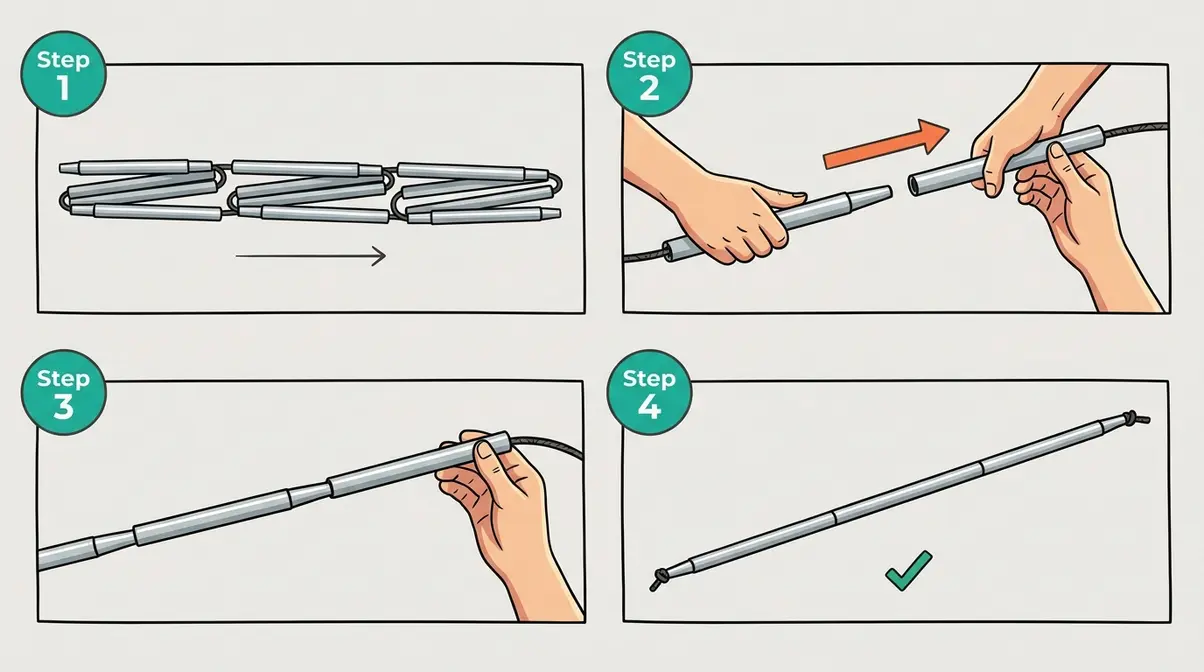 Step 1

Step 2

Step 3

Step 4