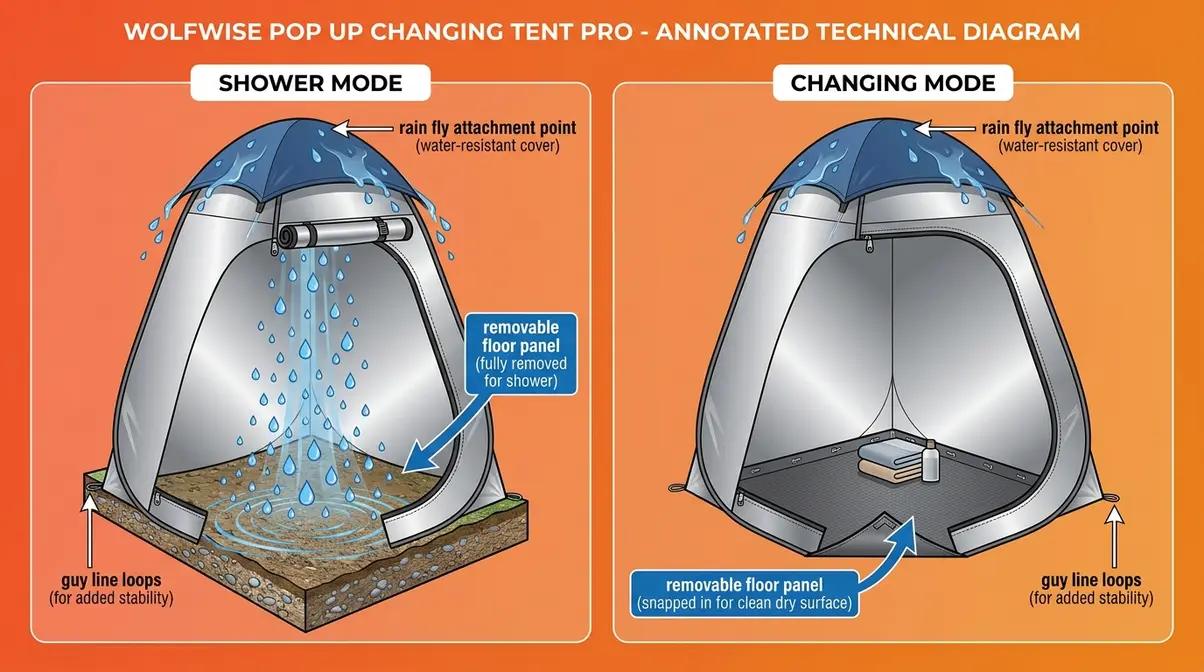 WOLFWISE POP UP CHANGING TENT PRO - ANNOTATED TECHNICAL DIAGRAM

SHOWER MODE

rain fly attachment point
(water-resistant cover)

removable floor panel
(fully removed for shower)

guy line loops
(for added stability)

CHANGING MODE

rain fly attachment point
(water-resistant cover)

removable floor panel
(snapped in for clean dry surface)

guy line loops
(for added stability)