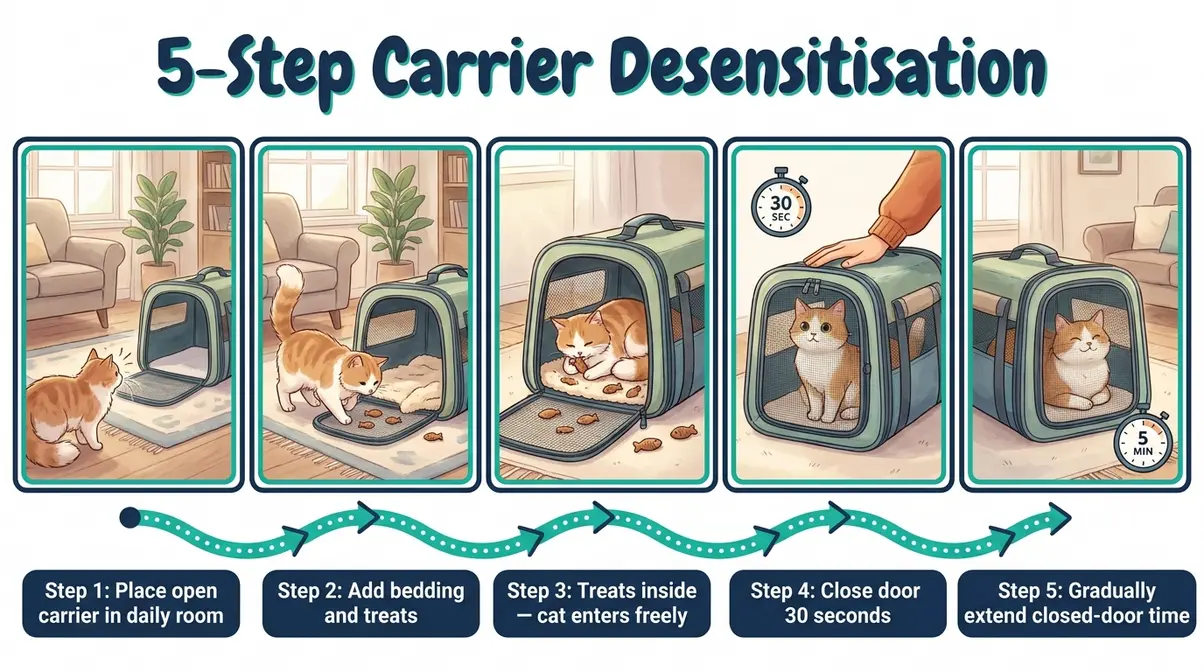 5-Step Carrier Desensitisation

30 SEC

5 MIN

Step 1: Place open carrier in daily room

Step 2: Add bedding and treats

Step 3: Treats inside — cat enters freely

Step 4: Close door 30 seconds

Step 5: Gradually extend closed-door time