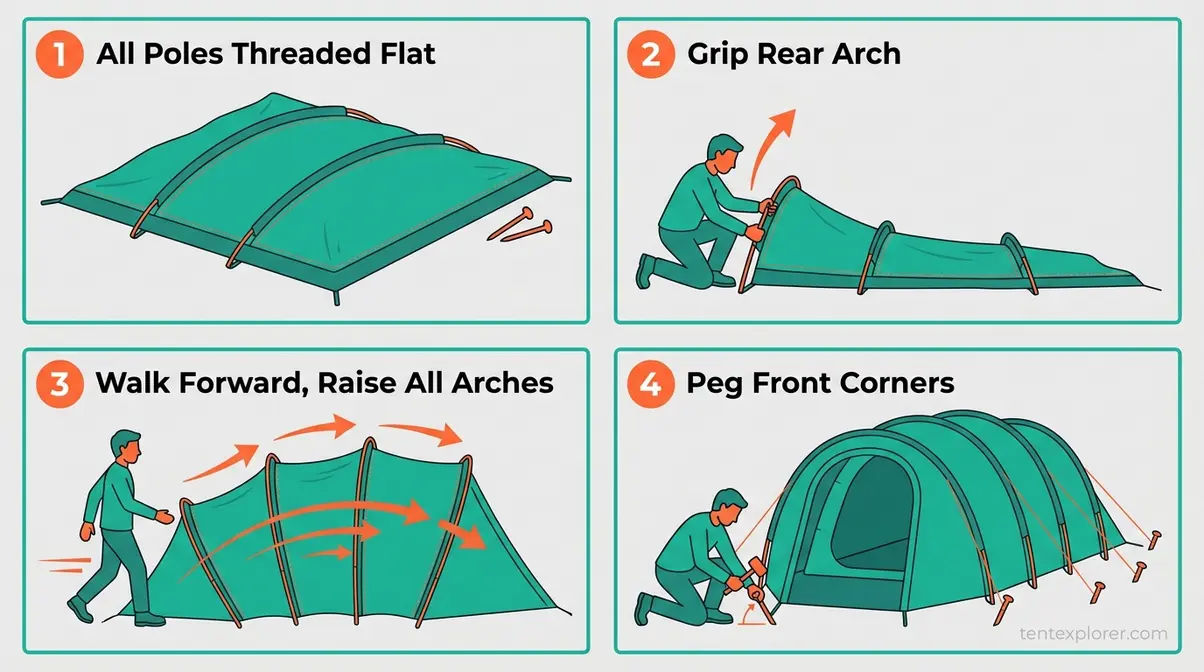 1 All Poles Threaded Flat

2 Grip Rear Arch

3 Walk Forward, Raise All Arches

4 Peg Front Corners

tentexplorer.com