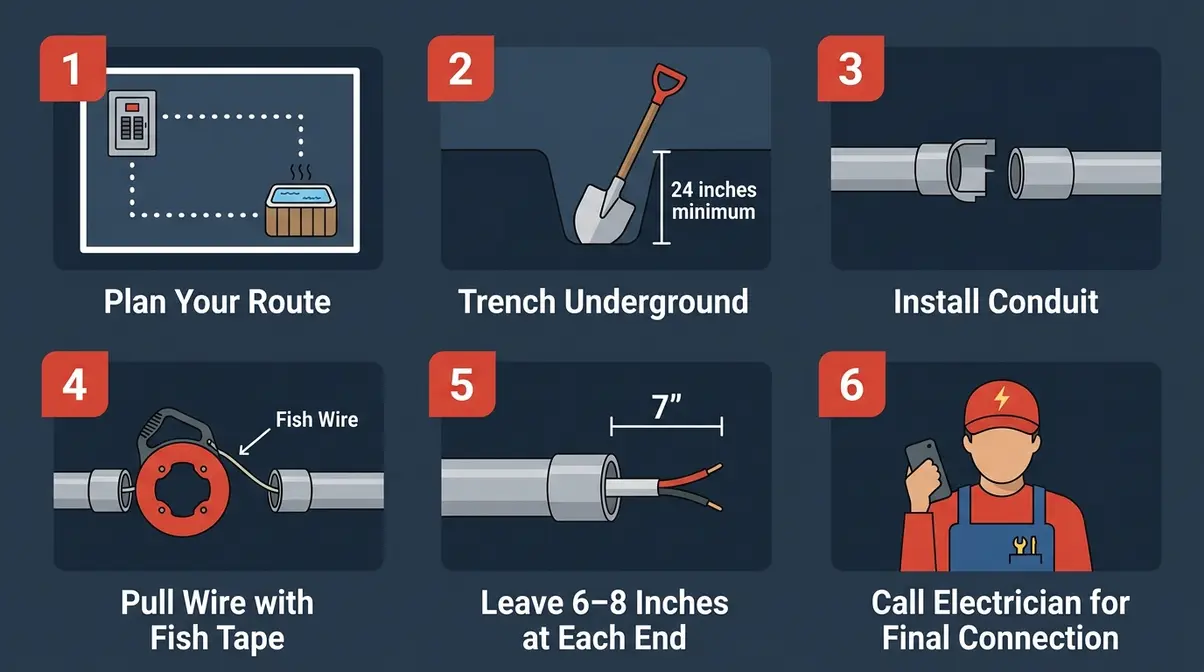 1

Plan Your Route

2

24 inches minimum

Trench Underground

3

Install Conduit

4

Fish Wire

Pull Wire with Fish Tape

5

7"

Leave 6–8 Inches at Each End

6

Call Electrician for Final Connection