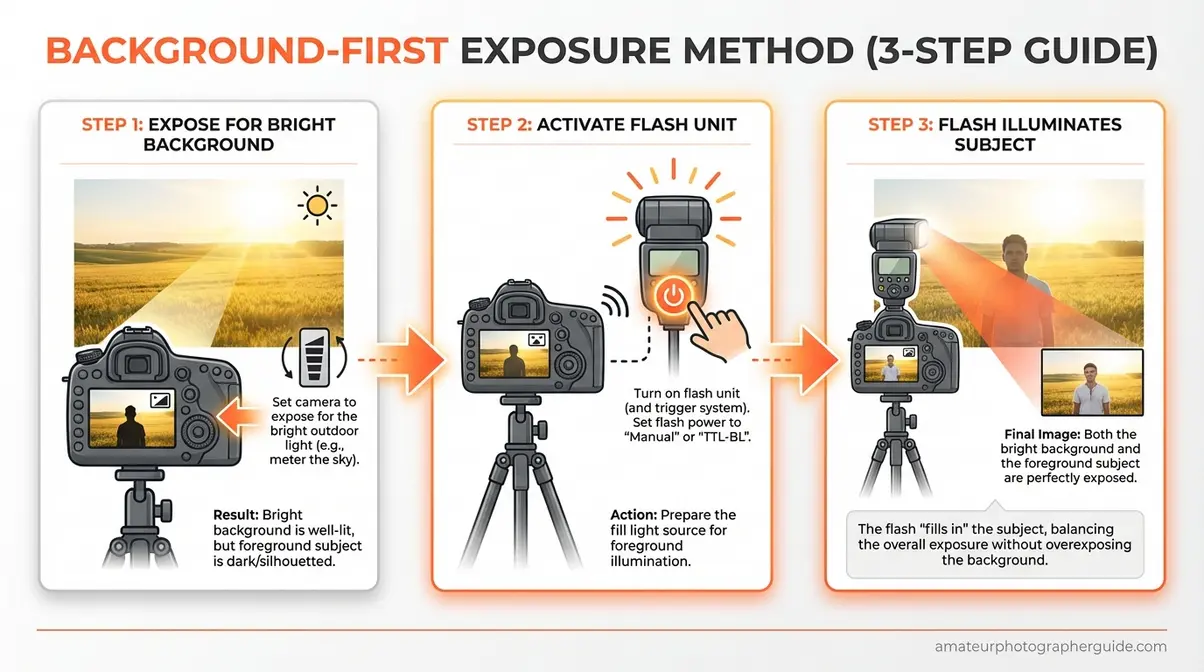 BACKGROUND-FIRST EXPOSURE METHOD (3-STEP GUIDE)

STEP 1: EXPOSE FOR BRIGHT BACKGROUND

Set camera to expose for the bright outdoor light (e.g., meter the sky).

Result: Bright background is well-lit, but foreground subject is dark/silhouetted.

STEP 2: ACTIVATE FLASH UNIT

Turn on flash unit (and trigger system). Set flash power to "Manual" or "TTL-BL".

Action: Prepare the fill light source for foreground illumination.

STEP 3: FLASH ILLUMINATES SUBJECT

Final Image: Both the bright background and the foreground subject are perfectly exposed.

The flash "fills in" the subject, balancing the overall exposure without overexposing the background.

amateurphotographerguide.com