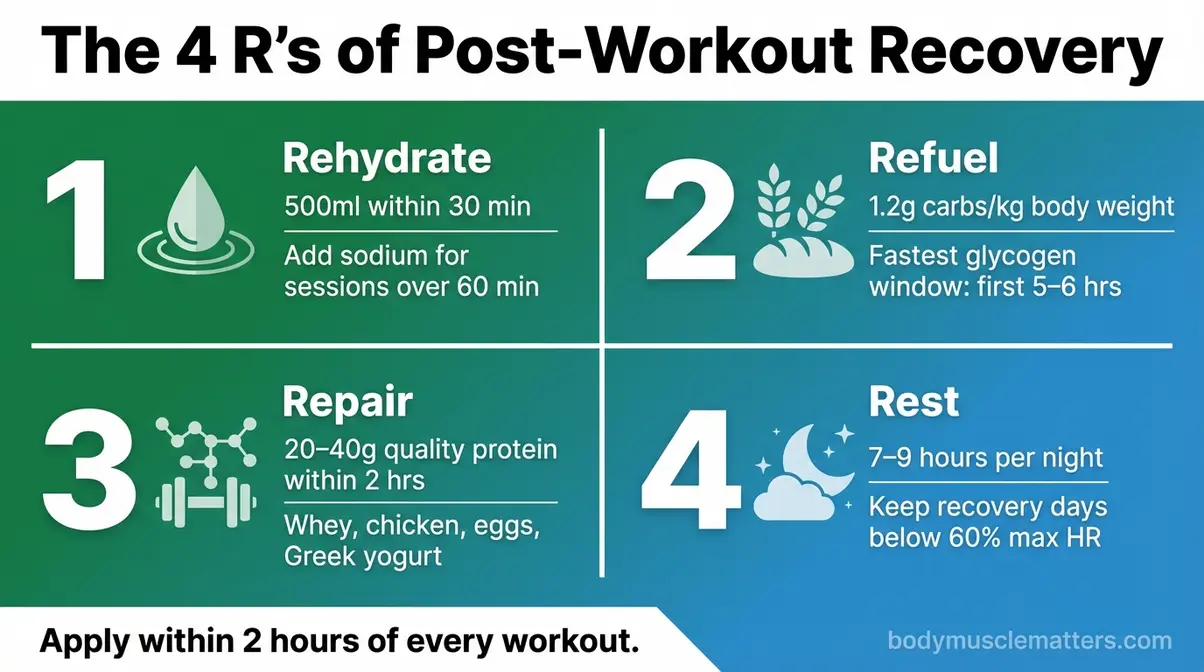 The 4 R's of Post-Workout Recovery

1

Rehydrate

500ml within 30 min

Add sodium for sessions over 60 min

2

Refuel

1.2g carbs/kg body weight

Fastest glycogen window: first 5–6 hrs

3

Repair

20–40g quality protein within 2 hrs

Whey, chicken, eggs, Greek yogurt

4

Rest

7–9 hours per night

Keep recovery days below 60% max HR

Apply within 2 hours of every workout.

bodymusclematters.com