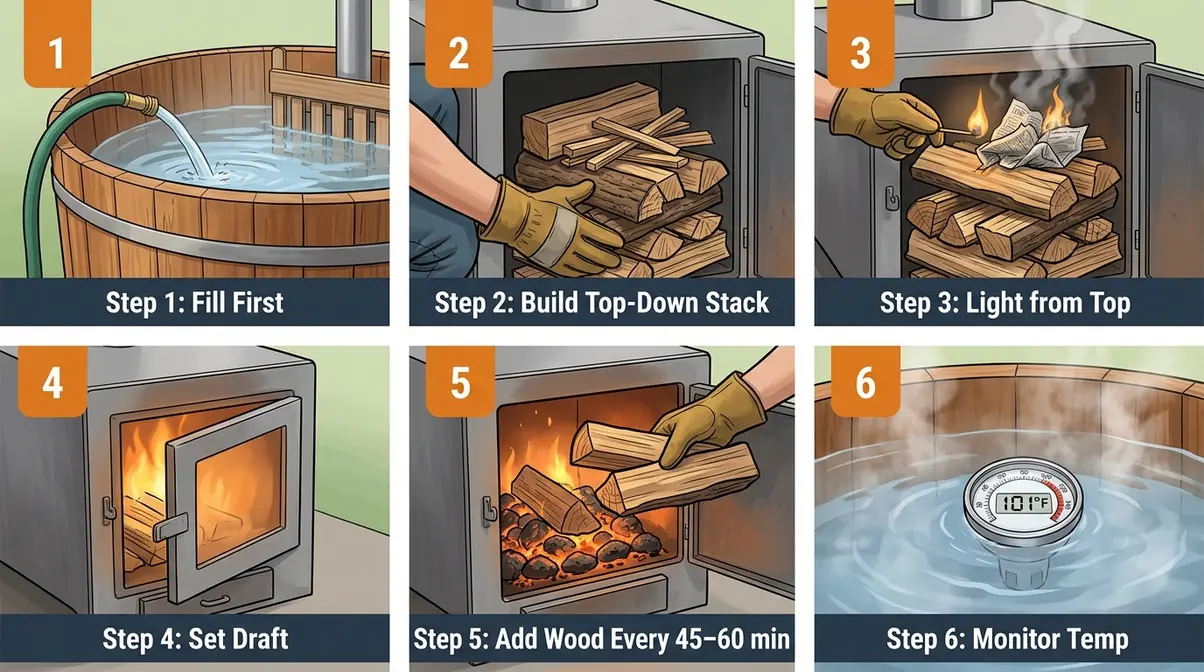 1

Step 1: Fill First

2

Step 2: Build Top-Down Stack

3

Step 3: Light from Top

4

Step 4: Set Draft

5

Step 5: Add Wood Every 45–60 min

6

101°F

Step 6: Monitor Temp